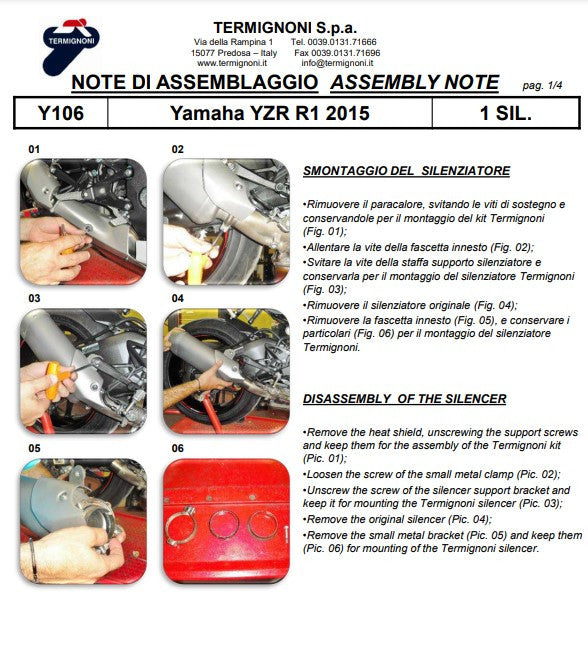 TERMIGNONI

TERMIGNONI S.p.a.
Via della Rampina 1 Tel. 0039.0131.71666
15077 Predosa – Italy Fax 0039.0131.71696
www.termignoni.it info@termignoni.it

NOTE DI ASSEMBLAGGIO ASSEMBLY NOTE pag. 1/4

| Y106 | Yamaha YZR R1 2015 | 1 SIL. |
|---|---|---|

01

02

03

04

05

06

SMONTAGGIO DEL SILENZIATORE

•Rimuovere il paracalore, svitando le viti di sostegno e conservandole per il montaggio del kit Termignoni (Fig. 01);
•Allentare la vite della fascetta innesto (Fig. 02);
•Svitare la vite della staffa supporto silenziatore e conservarla per il montaggio del silenziatore Termignoni (Fig. 03);
•Rimuovere il silenziatore originale (Fig. 04);
•Rimuovere la fascetta innesto (Fig. 05), e conservare i particolari (Fig. 06) per il montaggio del silenziatore Termignoni.

DISASSEMBLY OF THE SILENCER

•Remove the heat shield, unscrewing the support screws and keep them for the assembly of the Termignoni kit (Pic. 01);
•Loosen the screw of the small metal clamp (Pic. 02);
•Unscrew the screw of the silencer support bracket and keep it for mounting the Termignoni silencer (Pic. 03);
•Remove the original silencer (Pic. 04);
•Remove the small metal bracket (Pic. 05) and keep them (Pic. 06) for mounting of the Termignoni silencer.