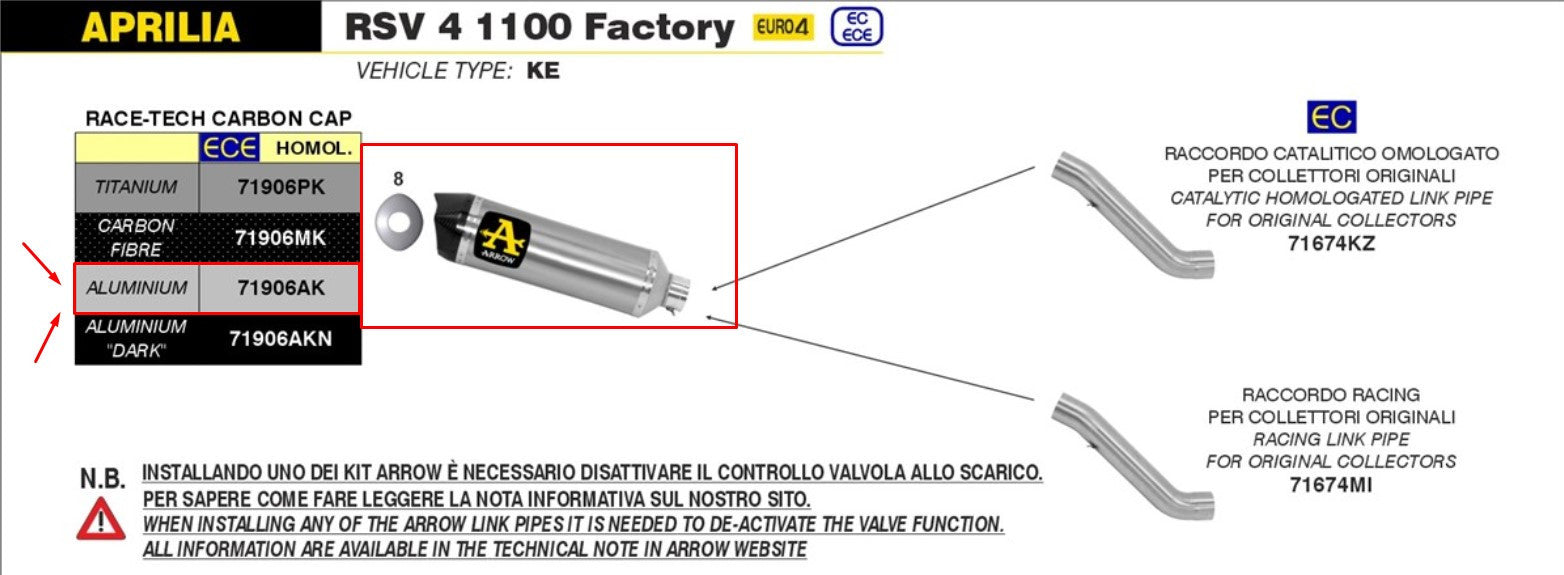 APRILIA

RSV 4 1100 Factory EURO4 EC ECE

VEHICLE TYPE: KE

RACE-TECH CARBON CAP

| | ECE HOMOL. |
|---|---|
| TITANIUM | 71906PK |
| CARBON FIBRE | 71906MK |
| ALUMINIUM | 71906AK |
| ALUMINIUM "DARK" | 71906AKN |

8

ARROW

EC

RACCORDO CATALITICO OMOLOGATO PER COLLETTORI ORIGINALI
CATALYTIC HOMOLOGATED LINK PIPE FOR ORIGINAL COLLECTORS
71674KZ

RACCORDO RACING PER COLLETTORI ORIGINALI
RACING LINK PIPE FOR ORIGINAL COLLECTORS
71674MI

N.B.

INSTALLANDO UNO DEI KIT ARROW È NECESSARIO DISATTIVARE IL CONTROLLO VALVOLA ALLO SCARICO.
PER SAPERE COME FARE LEGGERE LA NOTA INFORMATIVA SUL NOSTRO SITO.
WHEN INSTALLING ANY OF THE ARROW LINK PIPES IT IS NEEDED TO DE-ACTIVATE THE VALVE FUNCTION.
ALL INFORMATION ARE AVAILABLE IN THE TECHNICAL NOTE IN ARROW WEBSITE